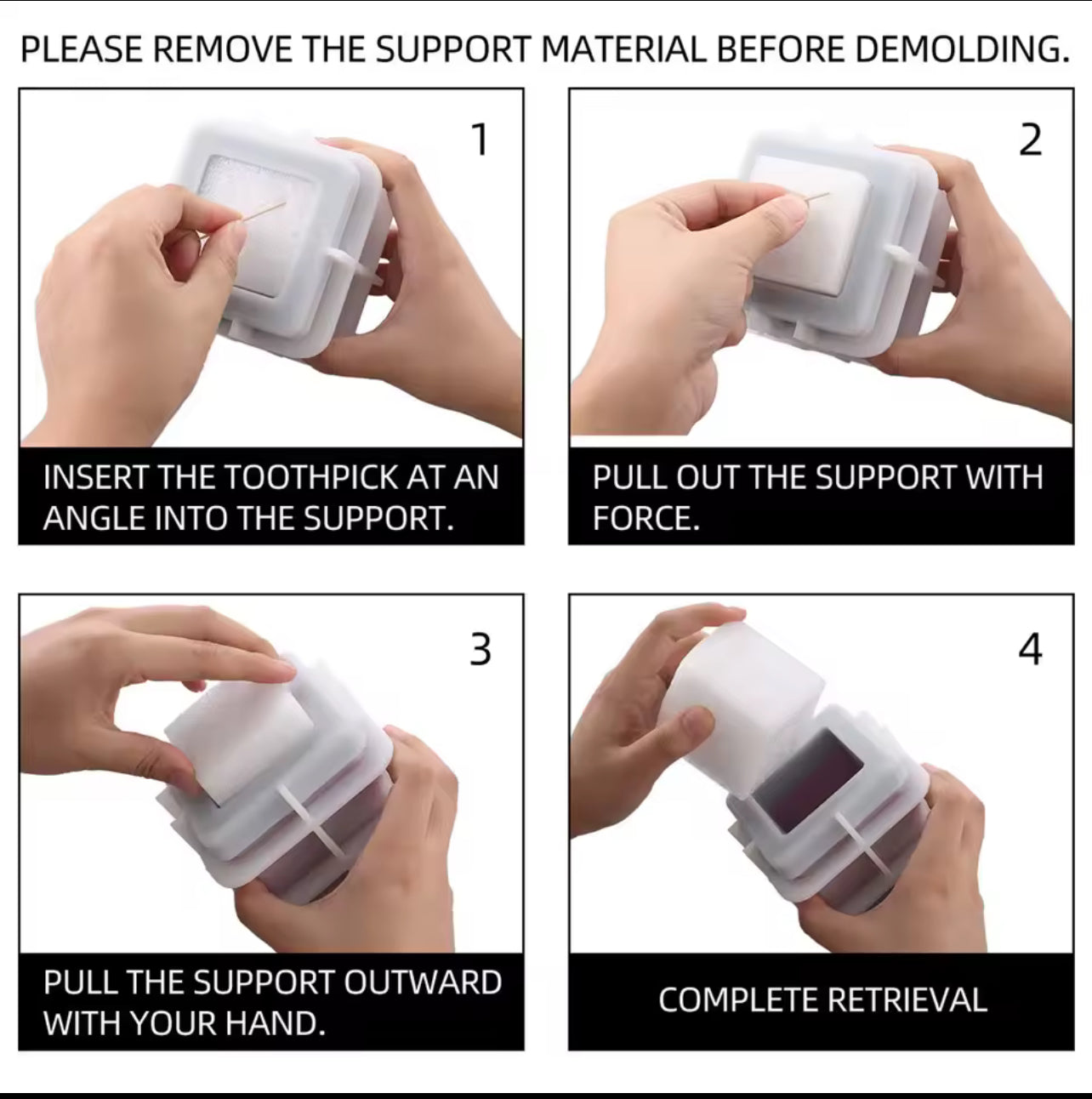 PLEASE REMOVE THE SUPPORT MATERIAL BEFORE DEMOLDING.

1

INSERT THE TOOTHPICK AT AN ANGLE INTO THE SUPPORT.

2

PULL OUT THE SUPPORT WITH FORCE.

3

PULL THE SUPPORT OUTWARD WITH YOUR HAND.

4

COMPLETE RETRIEVAL